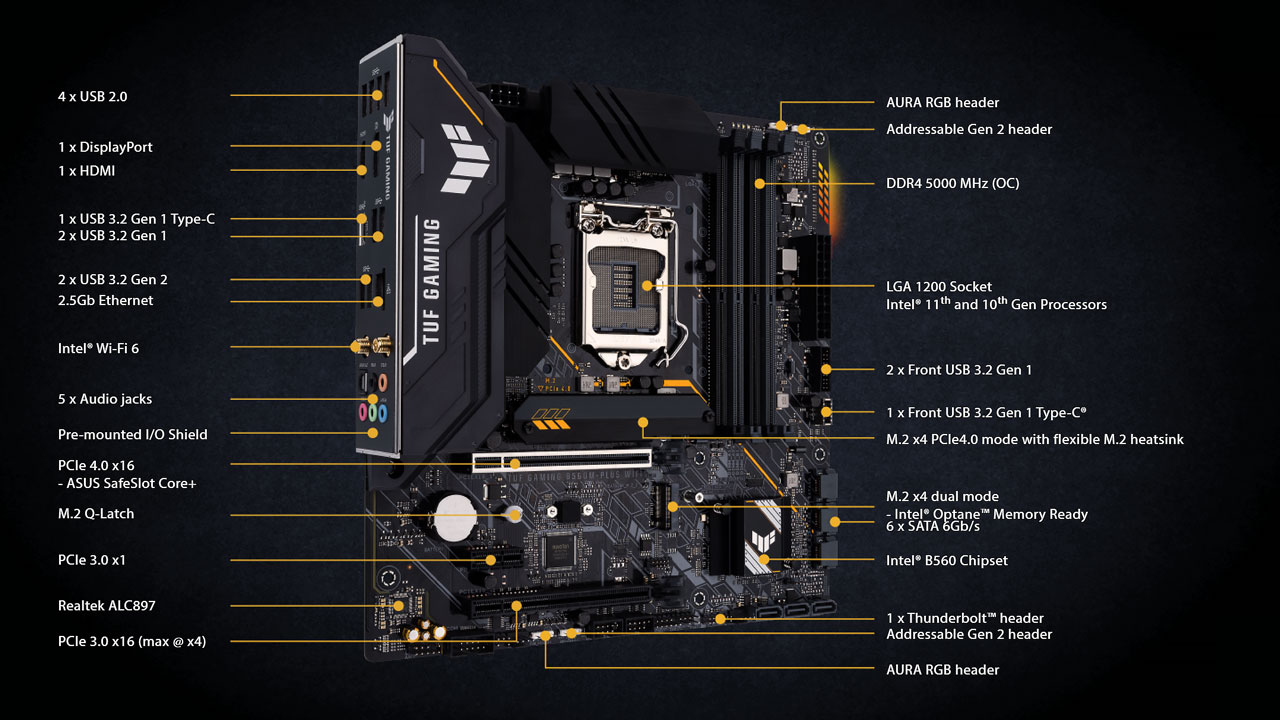 4 x USB 2.0

1 x DisplayPort

1 x HDMI

1 x USB 3.2 Gen 1 Type-C

2 x USB 3.2 Gen 1

2 x USB 3.2 Gen 2

2.5Gb Ethernet

Intel® Wi-Fi 6

5 x Audio jacks

Pre-mounted I/O Shield

PCIe 4.0 x16
- ASUS SafeSlot Core+

M.2 Q-Latch

PCIe 3.0 x1

Realtek ALC897

PCIe 3.0 x16 (max @ x4)

TUF GAMING

AURA RGB header

Addressable Gen 2 header

DDR4 5000 MHz (OC)

LGA 1200 Socket
Intel® 11$^{th}$ and 10$^{th}$ Gen Processors

2 x Front USB 3.2 Gen 1

1 x Front USB 3.2 Gen 1 Type-C®

M.2 x4 PCIe4.0 mode with flexible M.2 heatsink

M.2 x4 dual mode
- Intel® Optane™ Memory Ready

6 x SATA 6Gb/s

Intel® B560 Chipset

1 x Thunderbolt™ header

Addressable Gen 2 header

AURA RGB header