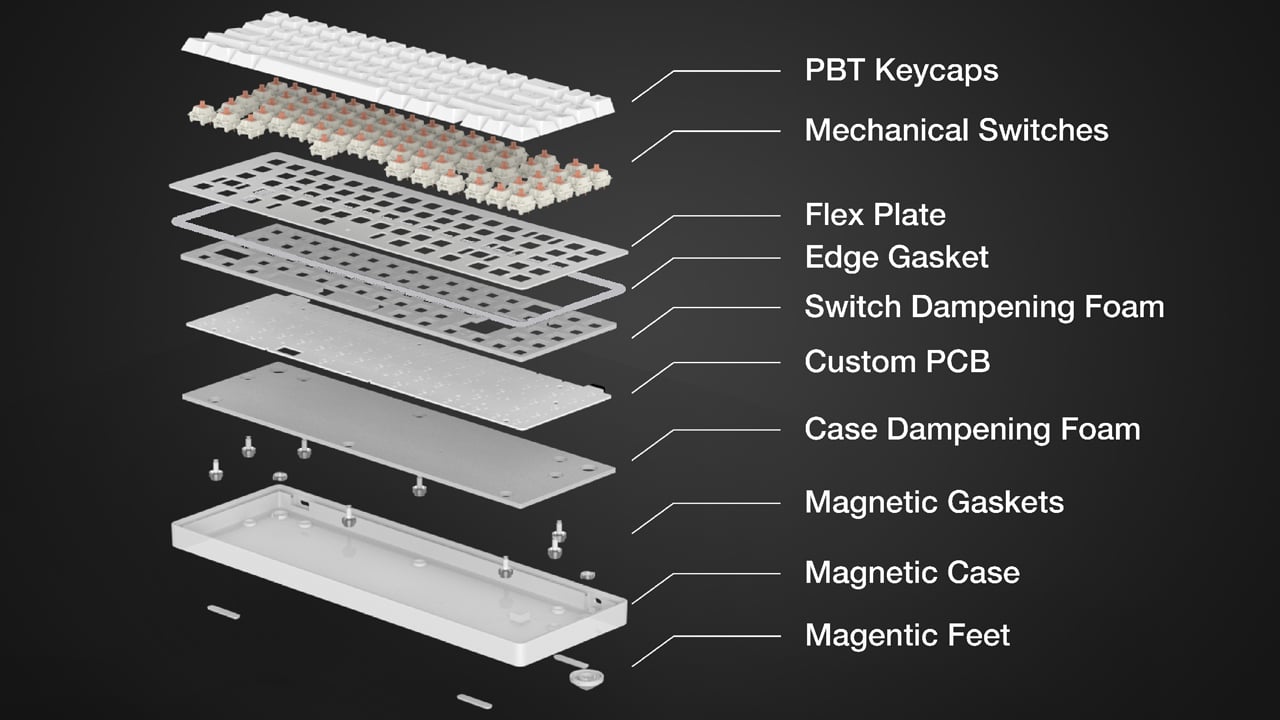 PBT Keycaps
Mechanical Switches
Flex Plate
Edge Gasket
Switch Dampening Foam
Custom PCB
Case Dampening Foam
Magnetic Gaskets
Magnetic Case
Magentic Feet